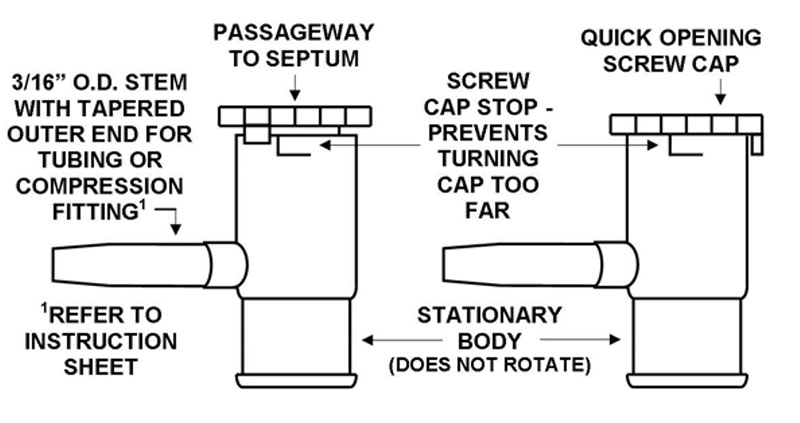 PASSAGEWAY TO SEPTUM

QUICK OPENING SCREW CAP

3/16" O.D. STEM WITH TAPERED OUTER END FOR TUBING OR COMPRESSION FITTING$^1$

SCREW CAP STOP - PREVENTS TURNING CAP TOO FAR

$^1$REFER TO INSTRUCTION SHEET

STATIONARY BODY
(DOES NOT ROTATE)